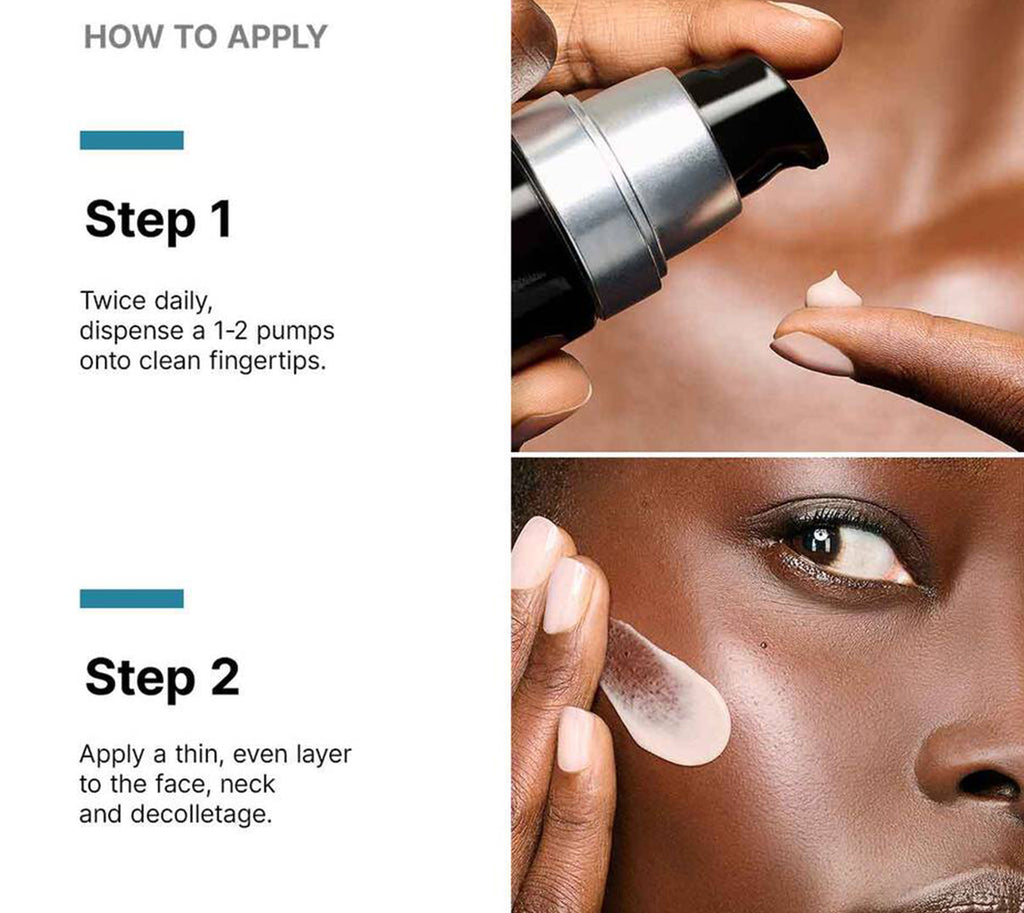 HOW TO APPLY

Step 1

Twice daily, dispense a 1-2 pumps onto clean fingertips.

Step 2

Apply a thin, even layer to the face, neck and decolletage.